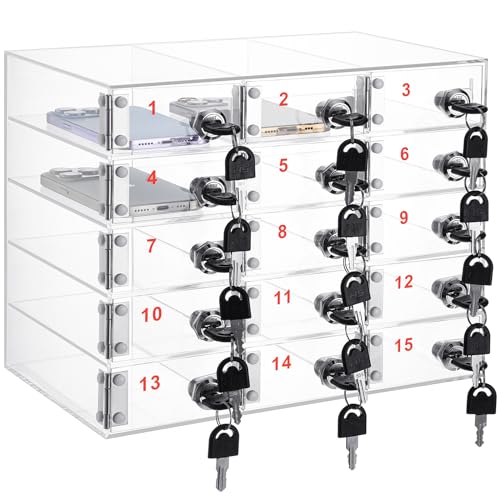 1
2
3
4
5
6
7
8
9
10
11
12
13
14
15